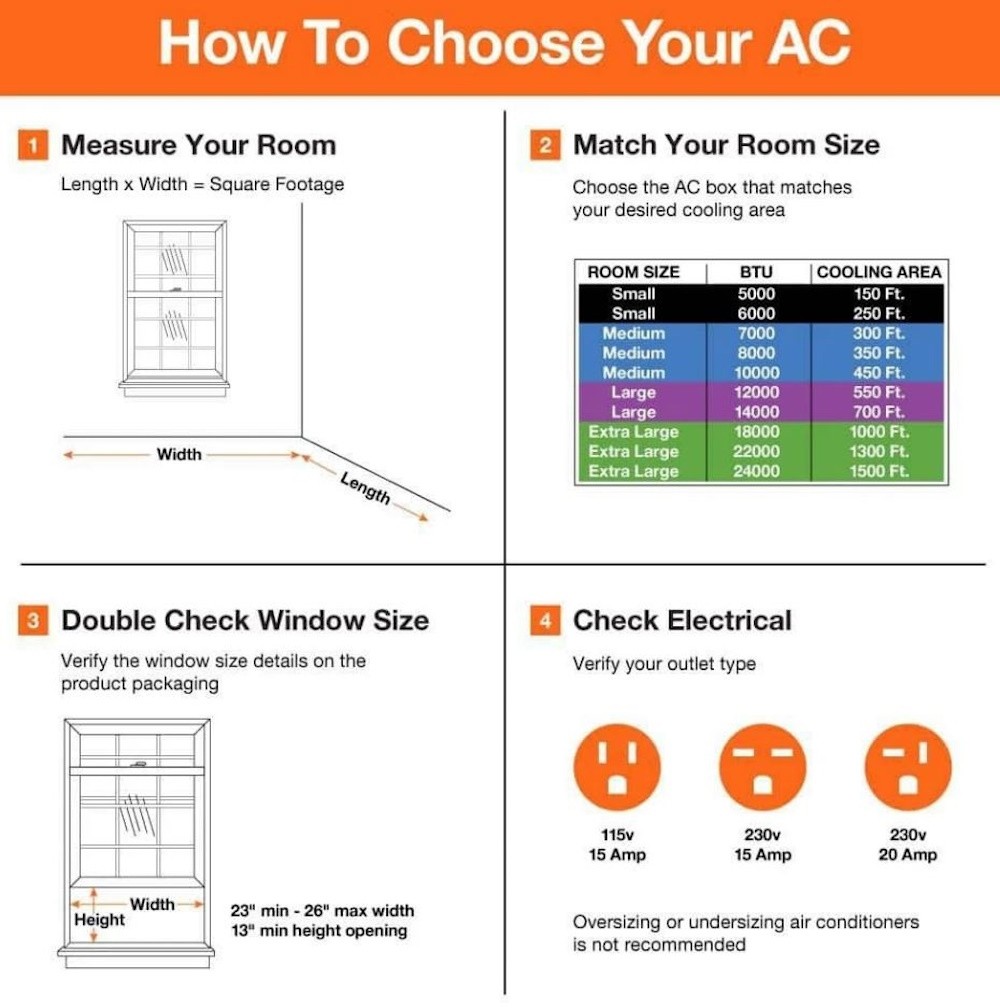 How To Choose Your AC

1 Measure Your Room

Length x Width = Square Footage

Width

Length

2 Match Your Room Size

Choose the AC box that matches your desired cooling area

| ROOM SIZE | BTU | COOLING AREA |
|---|---|---|
| Small | 5000 | 150 Ft. |
| Small | 6000 | 250 Ft. |
| Medium | 7000 | 300 Ft. |
| Medium | 8000 | 350 Ft. |
| Medium | 10000 | 450 Ft. |
| Large | 12000 | 550 Ft. |
| Large | 14000 | 700 Ft. |
| Extra Large | 18000 | 1000 Ft. |
| Extra Large | 22000 | 1300 Ft. |
| Extra Large | 24000 | 1500 Ft. |

3 Double Check Window Size

Verify the window size details on the product packaging

Width
Height

23" min - 26" max width
13" min height opening

4 Check Electrical

Verify your outlet type

115v
15 Amp

230v
15 Amp

230v
20 Amp

Oversizing or undersizing air conditioners is not recommended