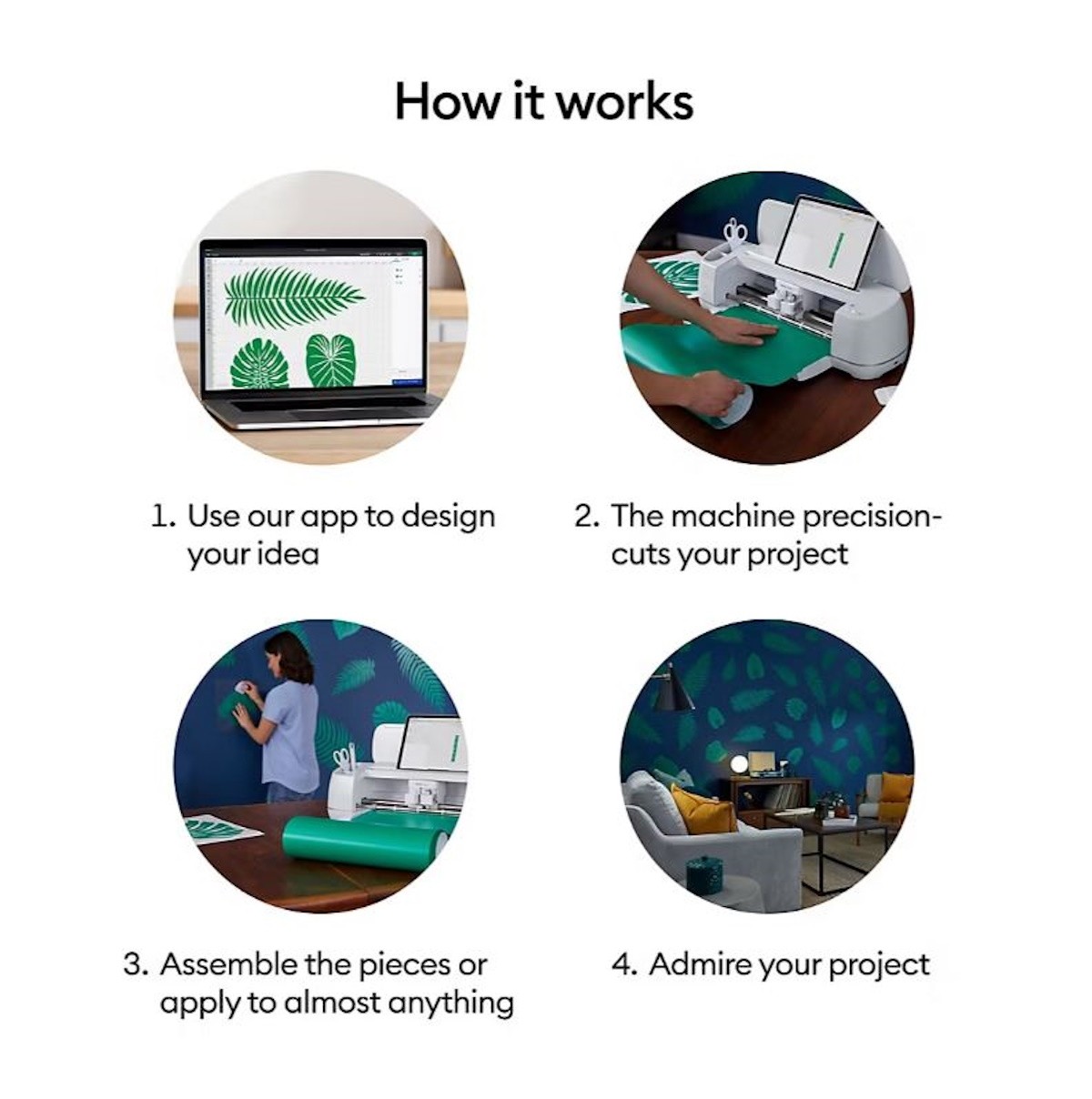 How it works

1. Use our app to design your idea

2. The machine precision-cuts your project

3. Assemble the pieces or apply to almost anything

4. Admire your project